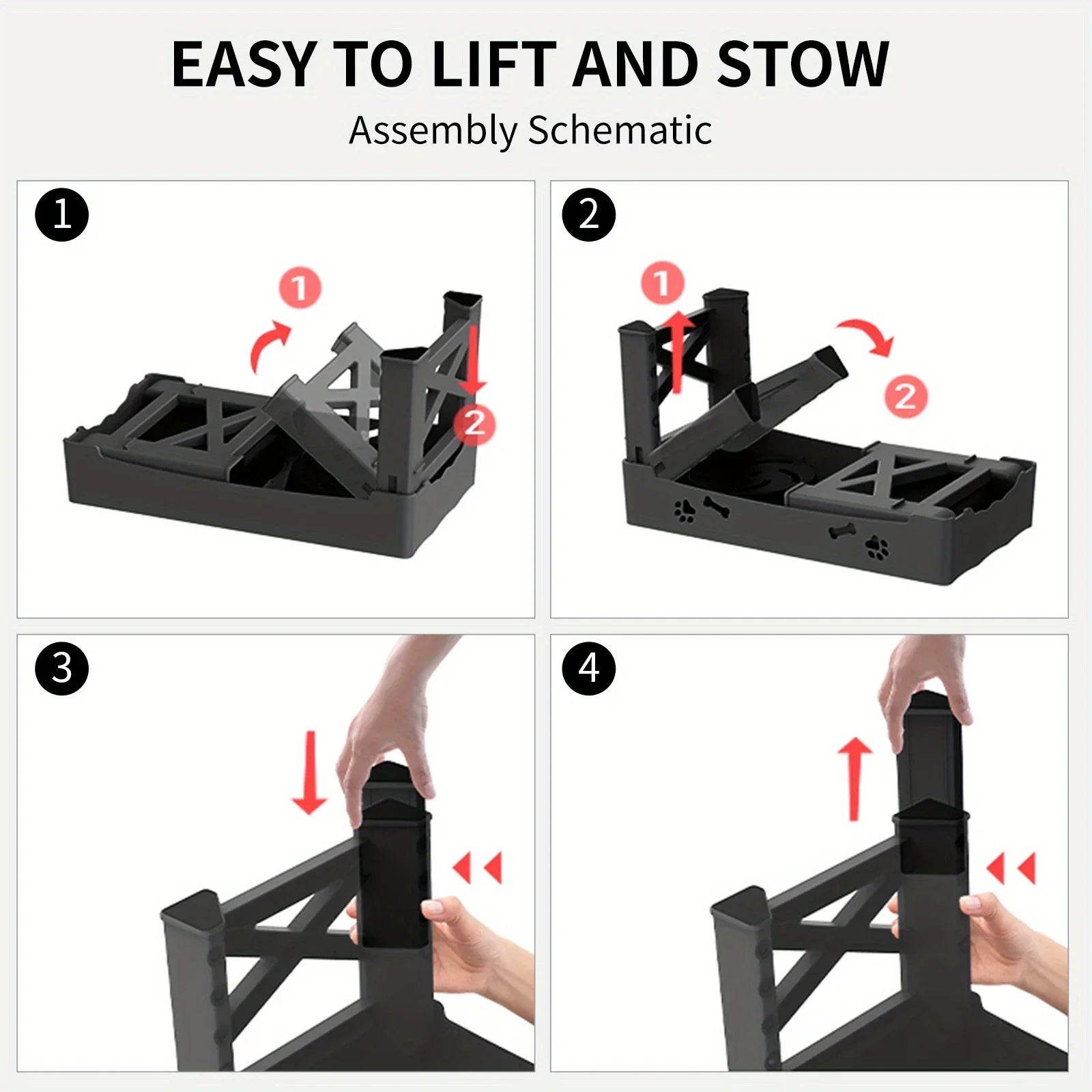 EASY TO LIFT AND STOW

Assembly Schematic

1

1

2

2

1

2

3

4